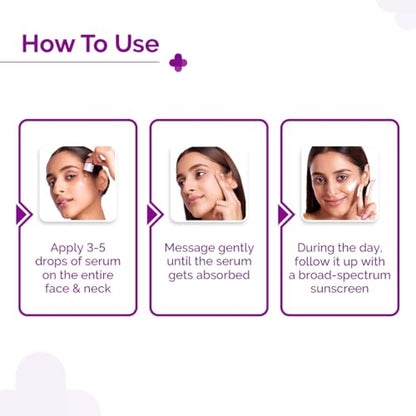 How To Use

Apply 3-5 drops of serum on the entire face & neck

Message gently until the serum gets absorbed

During the day, follow it up with a broad-spectrum sunscreen